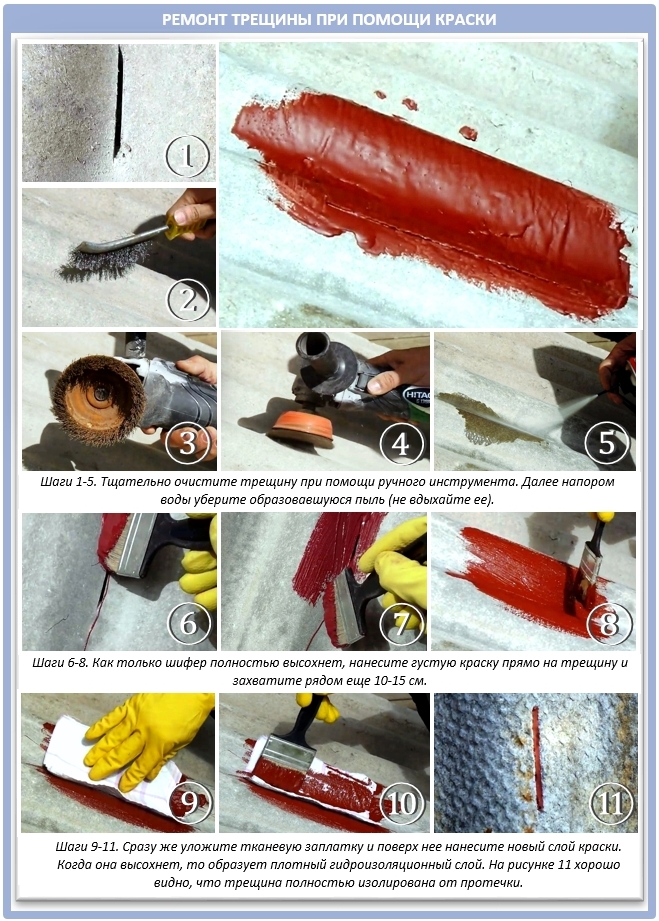 РЕМОНТ ТРЕЩИНЫ ПРИ ПОМОЩИ КРАСКИ

1

2

3

4

HITAC

5

Шаги 1-5. Тщательно очистите трещину при помощи ручного инструмента. Далее напором воды уберите образовавшуюся пыль (не вдыхайте ее).

6

7

8

Шаги 6-8. Как только шифер полностью высохнет, нанесите густую краску прямо на трещину и захватите рядом еще 10-15 см.

9

10

11

Шаги 9-11. Сразу же уложите тканевую заплатку и поверх нее нанесите новый слой краски. Когда она высохнет, то образует плотный гидроизоляционный слой. На рисунке 11 хорошо видно, что трещина полностью изолирована от протечки.